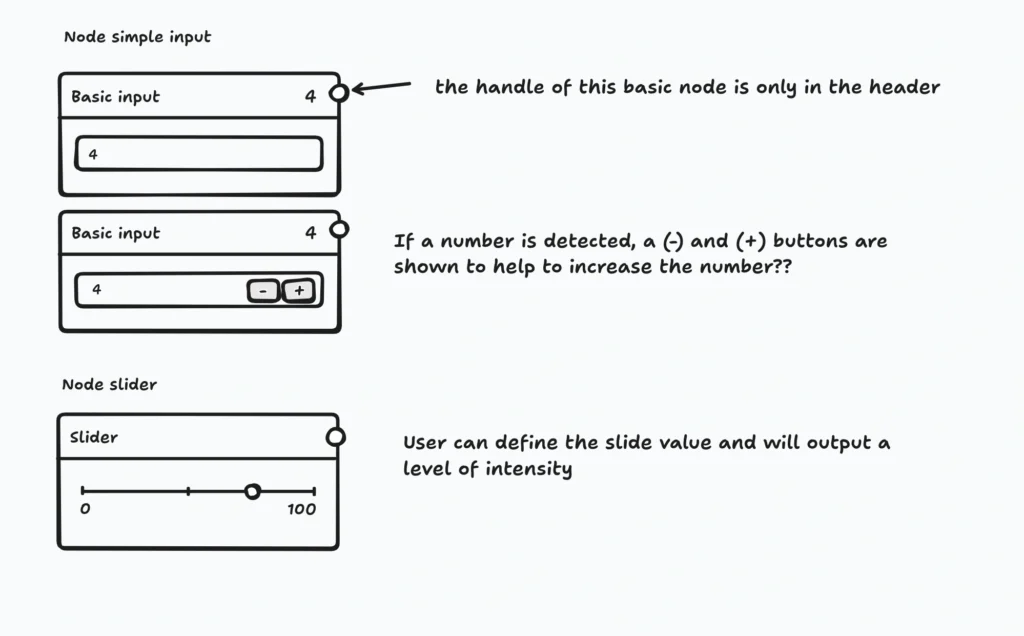 Node simple input

Basic input 4

4

the handle of this basic node is only in the header

Basic input 4

4 - +

If a number is detected, a (-) and (+) buttons are shown to help to increase the number??

Node slider

Slider

0 100

User can define the slide value and will output a level of intensity